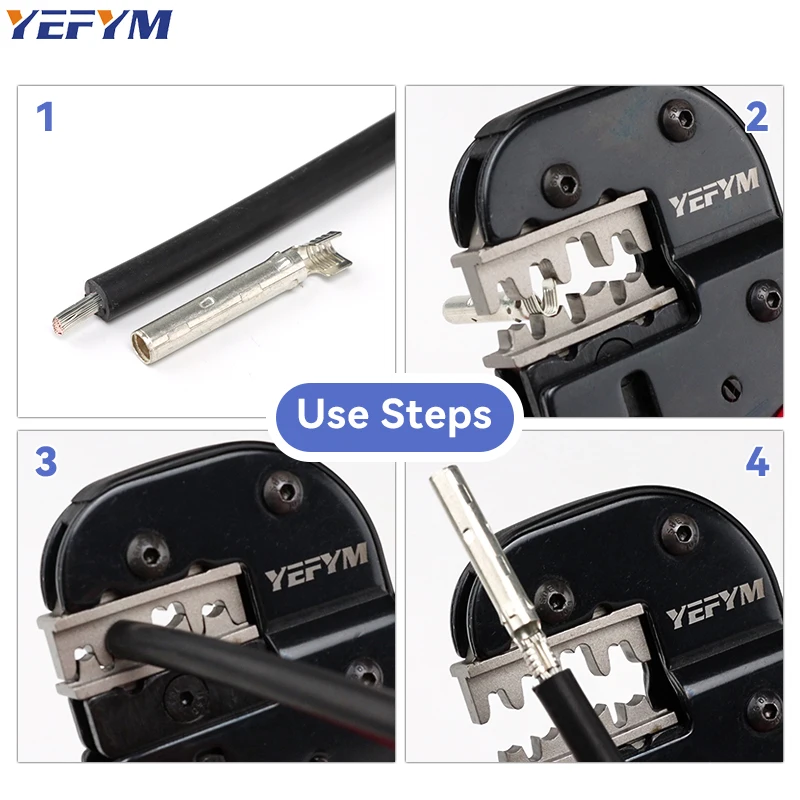 YEFYM

1

2

YEFYM

Use Steps

3

YEFYM

4

YEFYM