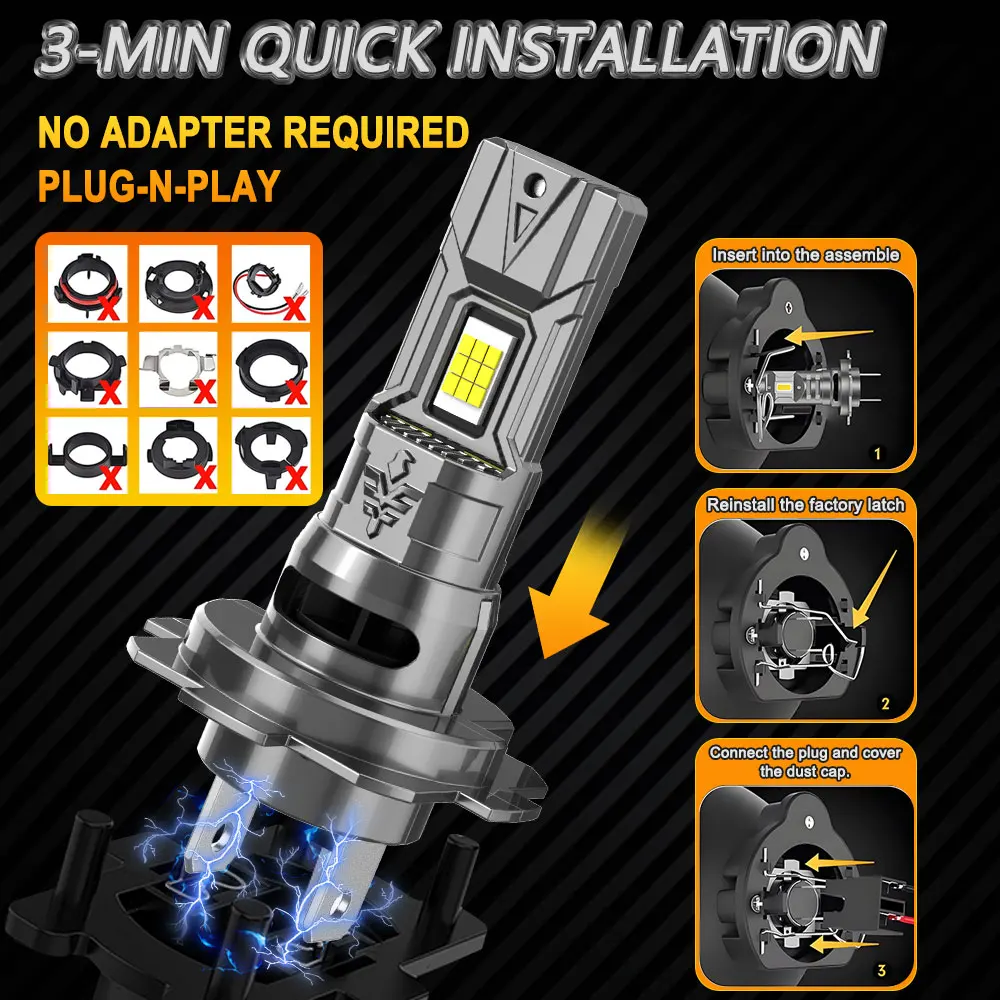 3-MIN QUICK INSTALLATION

NO ADAPTER REQUIRED
PLUG-N-PLAY

Insert into the assemble
1

Reinstall the factory latch
2

Connect the plug and cover the dust cap.
3