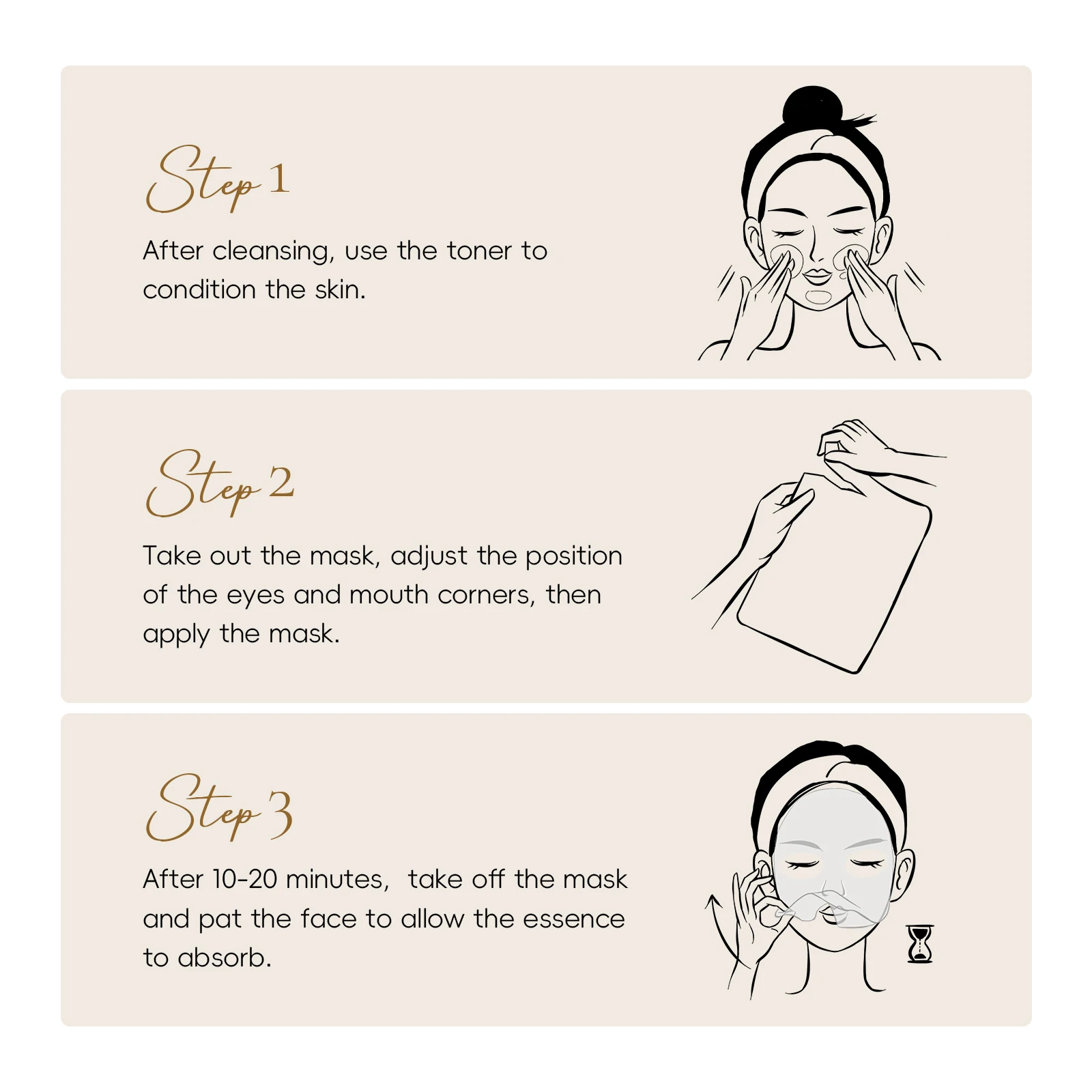 Step 1

After cleansing, use the toner to condition the skin.

Step 2

Take out the mask, adjust the position of the eyes and mouth corners, then apply the mask.

Step 3

After 10-20 minutes,  take off the mask and pat the face to allow the essence to absorb.