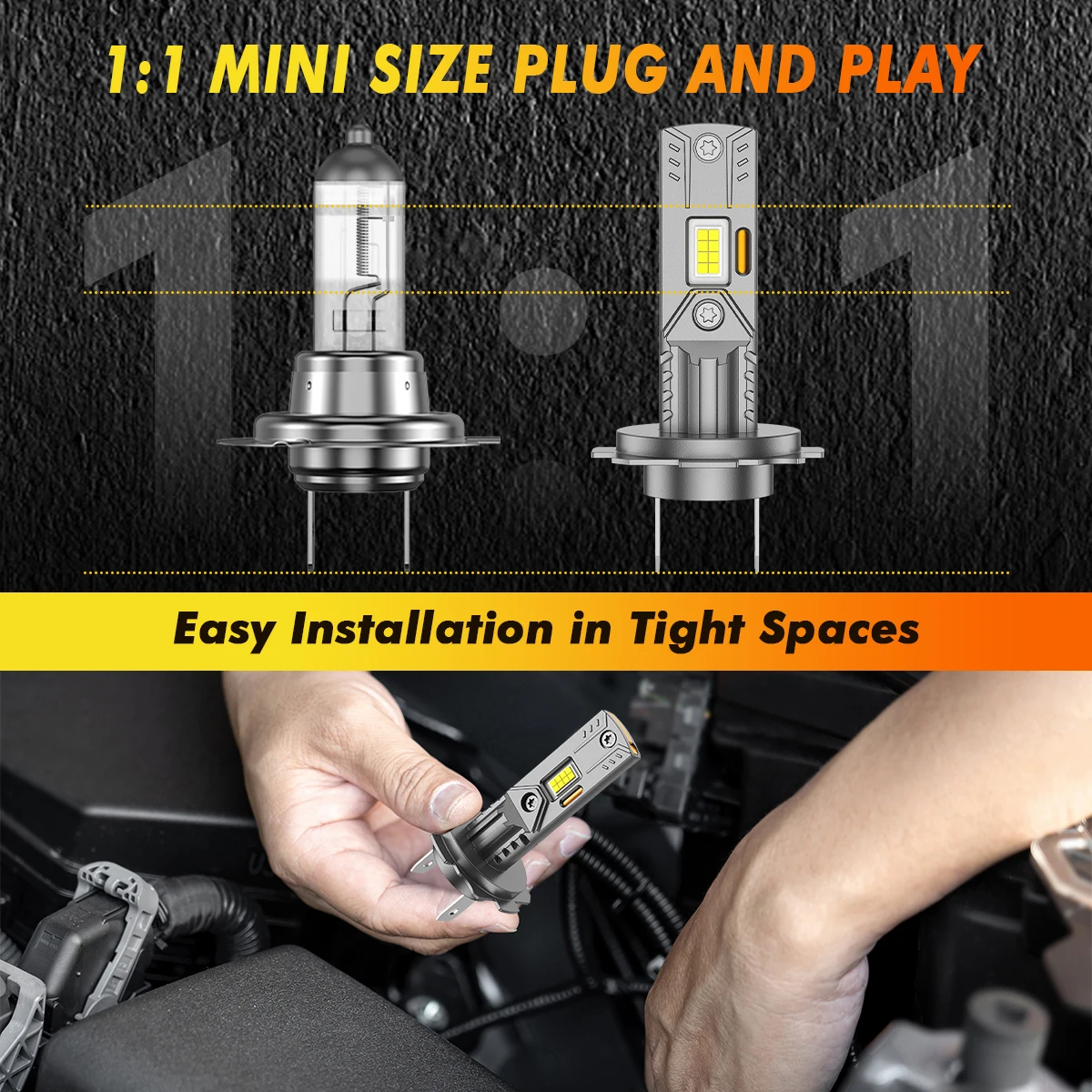 1:1 MINI SIZE PLUG AND PLAY

1:1

Easy Installation in Tight Spaces