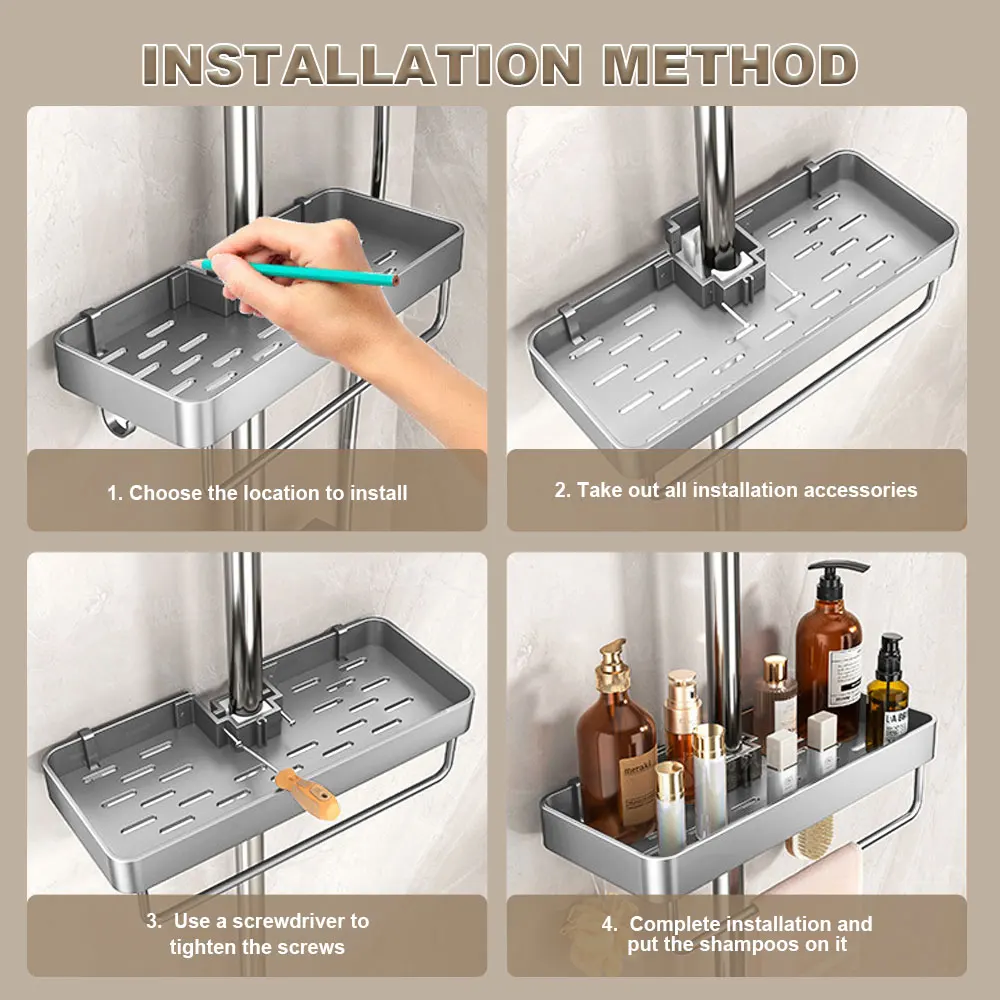 INSTALLATION METHOD

1. Choose the location to install

2. Take out all installation accessories

3. Use a screwdriver to tighten the screws

4. Complete installation and put the shampoos on it