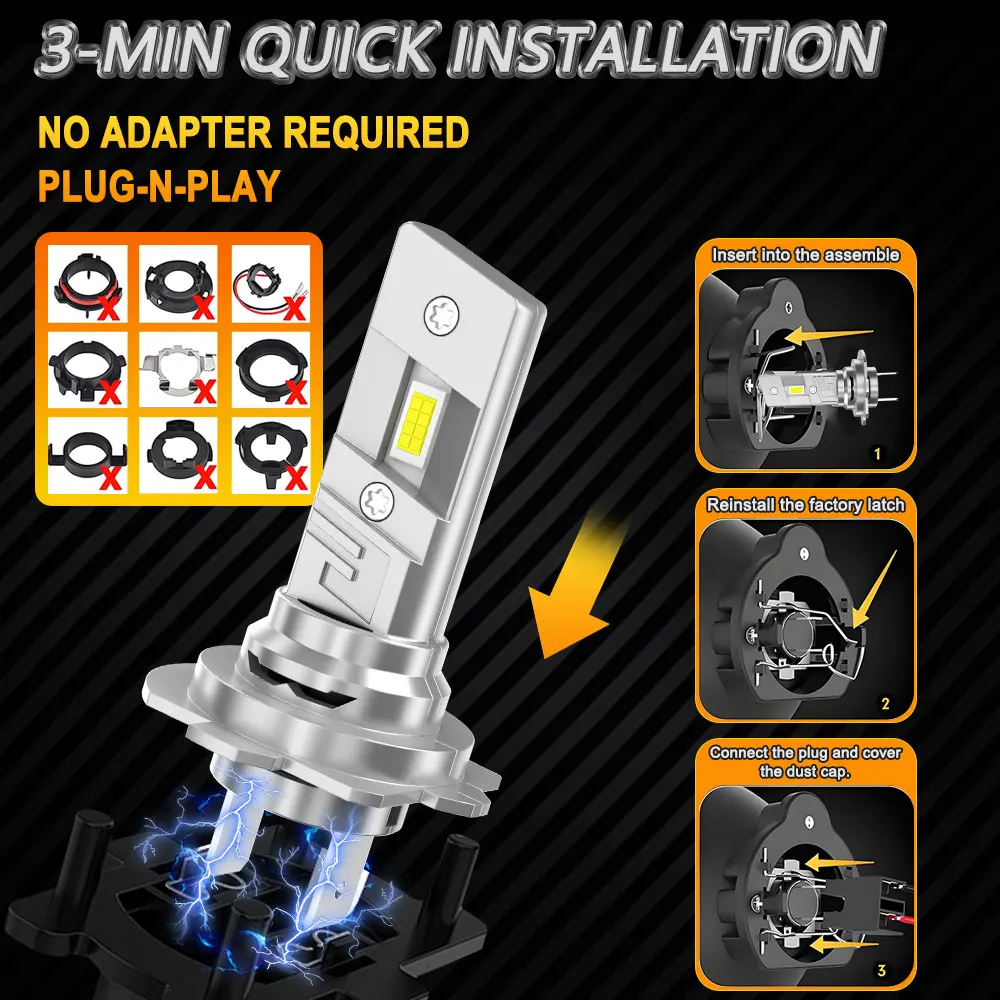 3-MIN QUICK INSTALLATION

NO ADAPTER REQUIRED
PLUG-N-PLAY

Insert into the assemble
1

Reinstall the factory latch
2

Connect the plug and cover the dust cap.
3