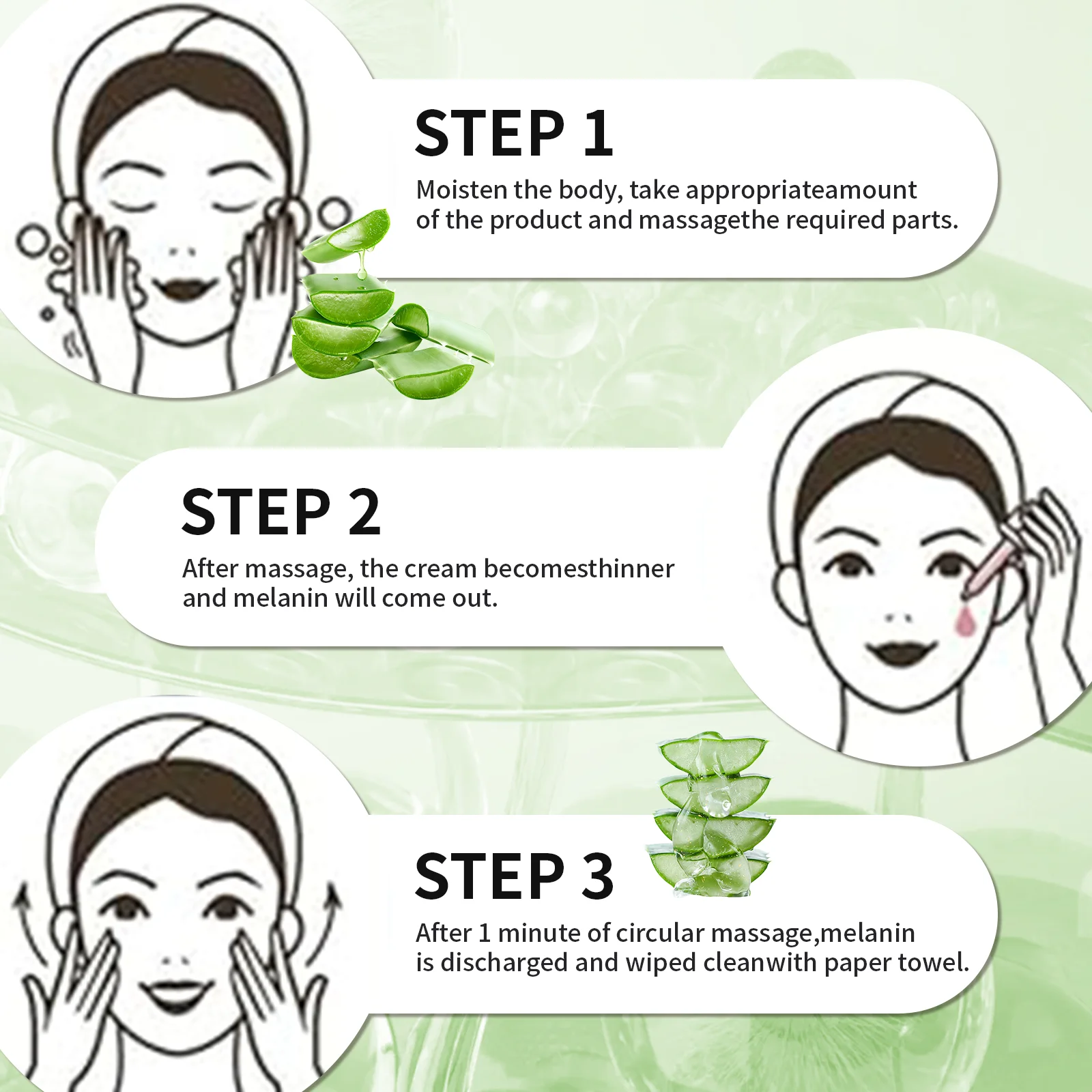 STEP 1

Moisten the body, take appropriateamount of the product and massagethe required parts.

STEP 2

After massage, the cream becomesthinner and melanin will come out.

STEP 3

After 1 minute of circular massage,melanin is discharged and wiped cleanwith paper towel.