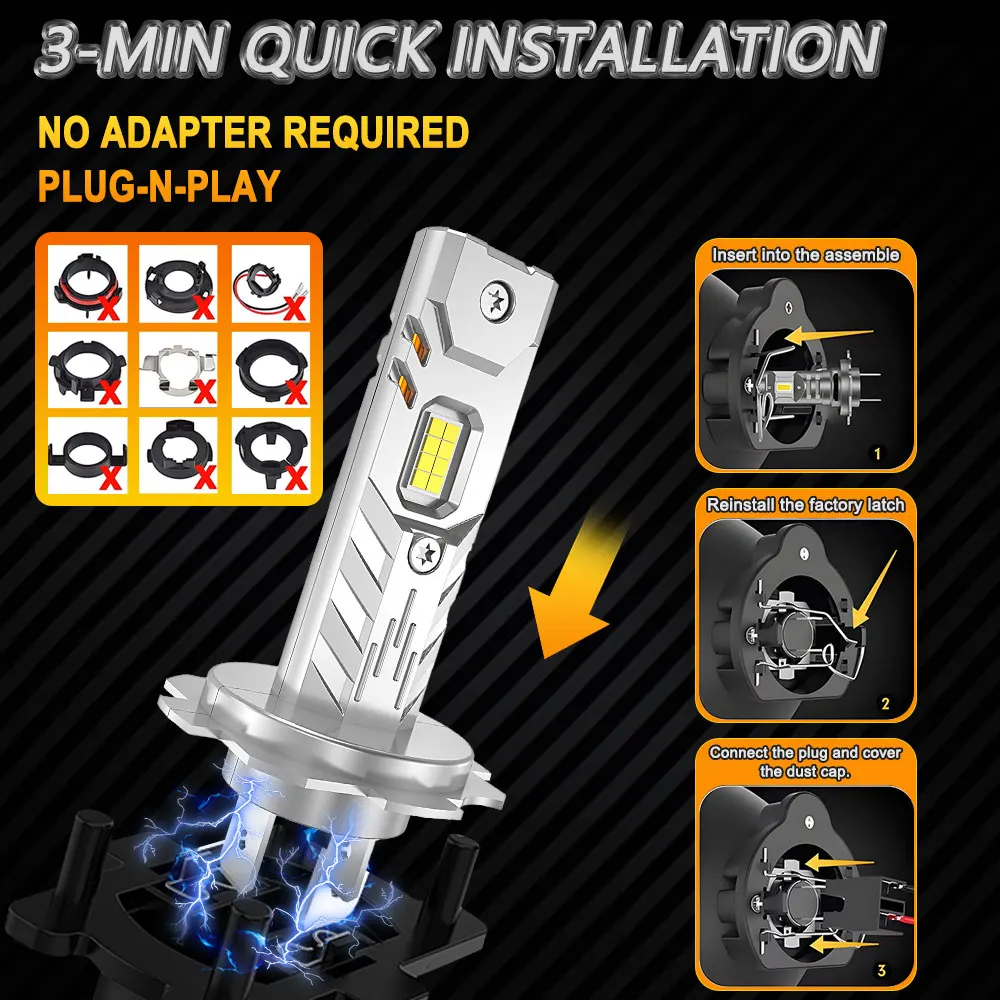 3-MIN QUICK INSTALLATION

NO ADAPTER REQUIRED
PLUG-N-PLAY

Insert into the assemble
1

Reinstall the factory latch
2

Connect the plug and cover the dust cap.
3