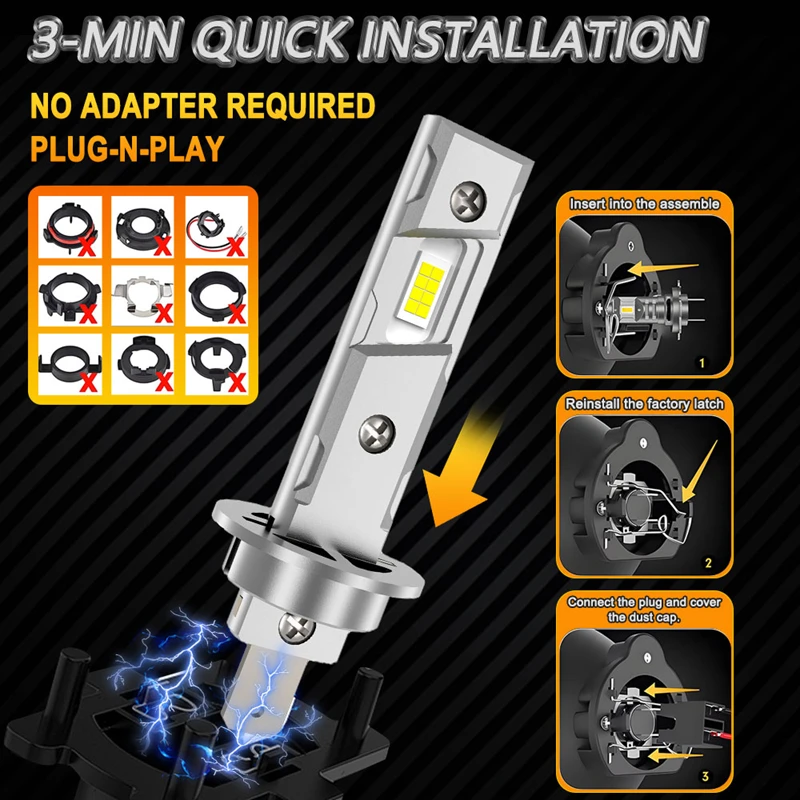 3-MIN QUICK INSTALLATION

NO ADAPTER REQUIRED
PLUG-N-PLAY

Insert into the assemble
1

Reinstall the factory latch
2

Connect the plug and cover the dust cap.
3