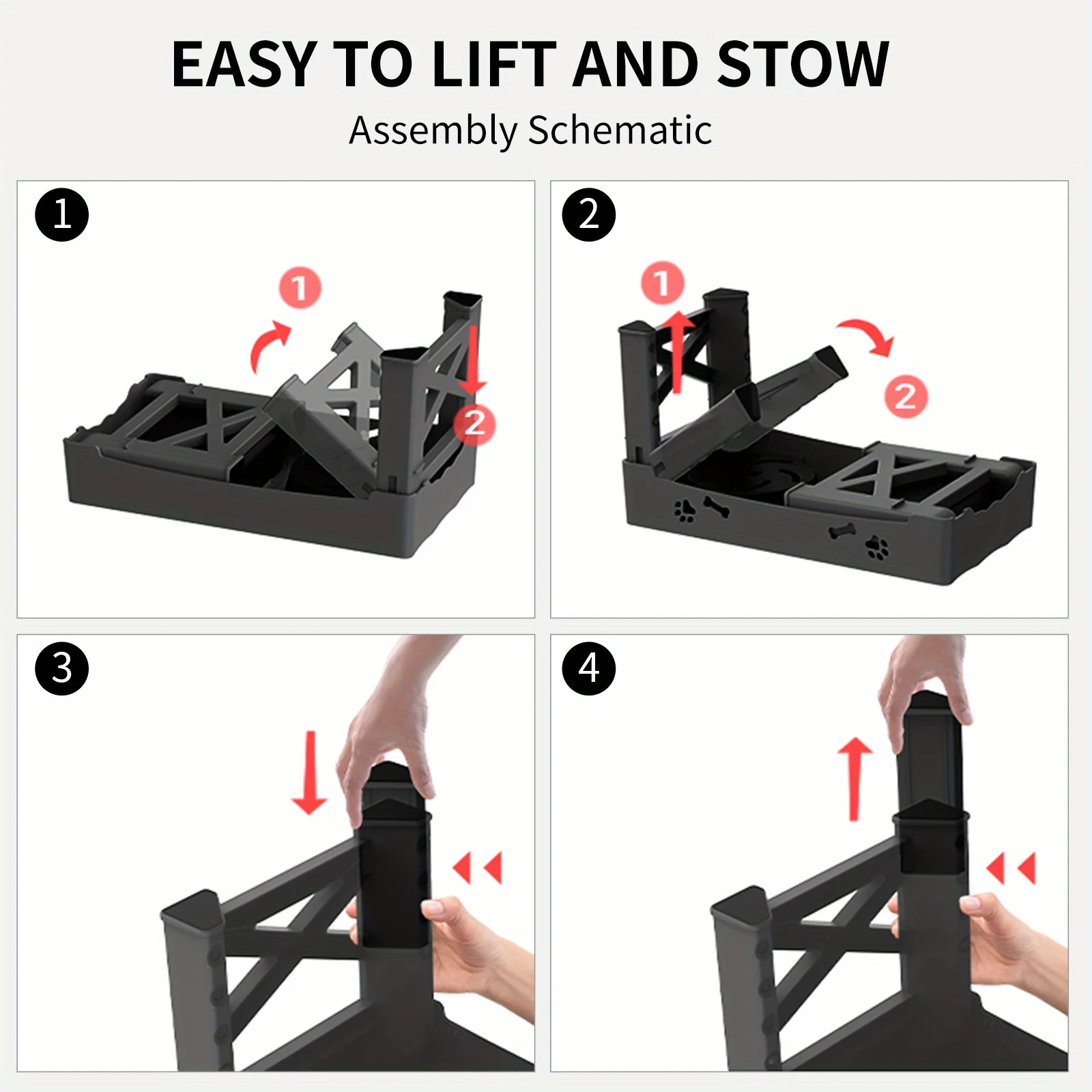 EASY TO LIFT AND STOW

Assembly Schematic

1

1

2

2

1

2

3

4