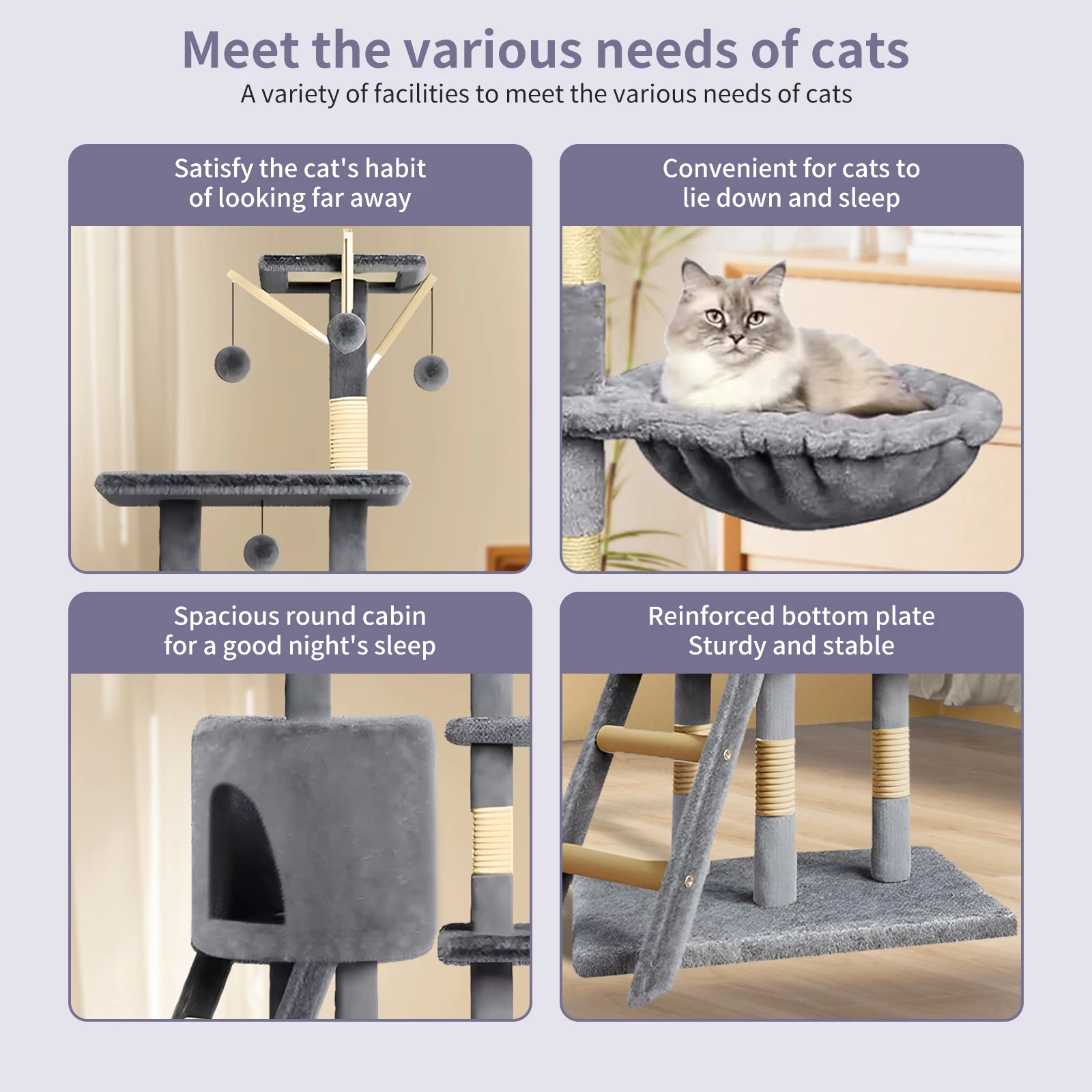 Meet the various needs of cats

A variety of facilities to meet the various needs of cats

Satisfy the cat's habit of looking far away

Convenient for cats to lie down and sleep

Spacious round cabin for a good night's sleep

Reinforced bottom plate Sturdy and stable